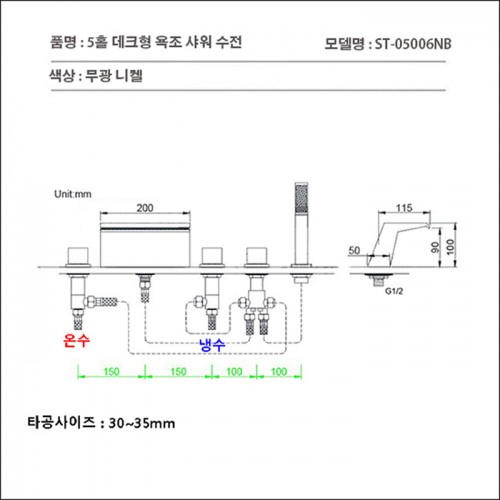 품명 : 5홀 데크형 욕조 샤워 수전

모델명 : ST-05006NB

색상 : 무광 니켈

Unit:mm

200

115

50

90

100

G1/2

온수

냉수

150

150

100

100

타공사이즈 : 30~35mm