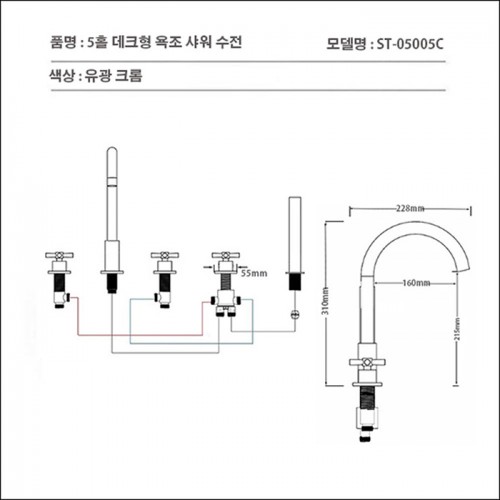 품명 : 5홀 데크형 욕조 샤워 수전

모델명 : ST-05005C

색상 : 유광 크롬

55mm

228mm

160mm

310mm

215mm