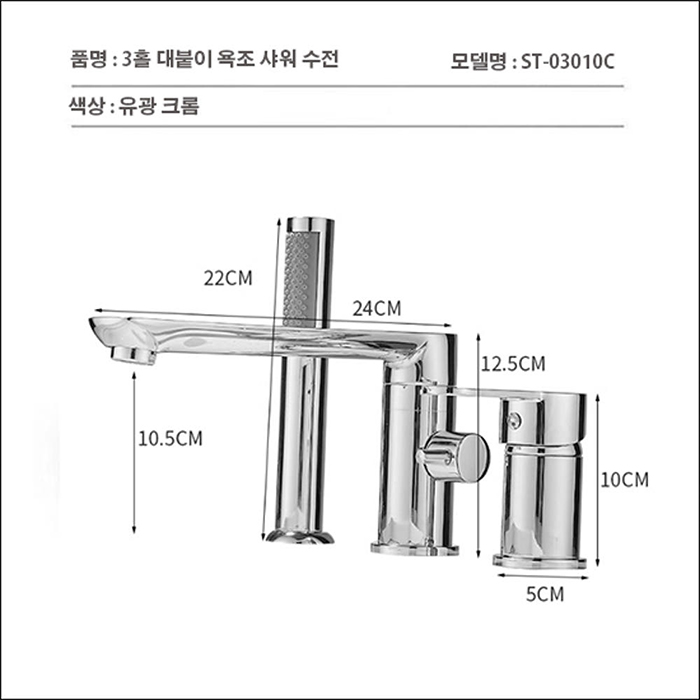 품명 : 3홀 대붙이 욕조 샤워 수전

모델명 : ST-03010C

색상 : 유광 크롬

22CM

24CM

12.5CM

10.5CM

10CM

5CM