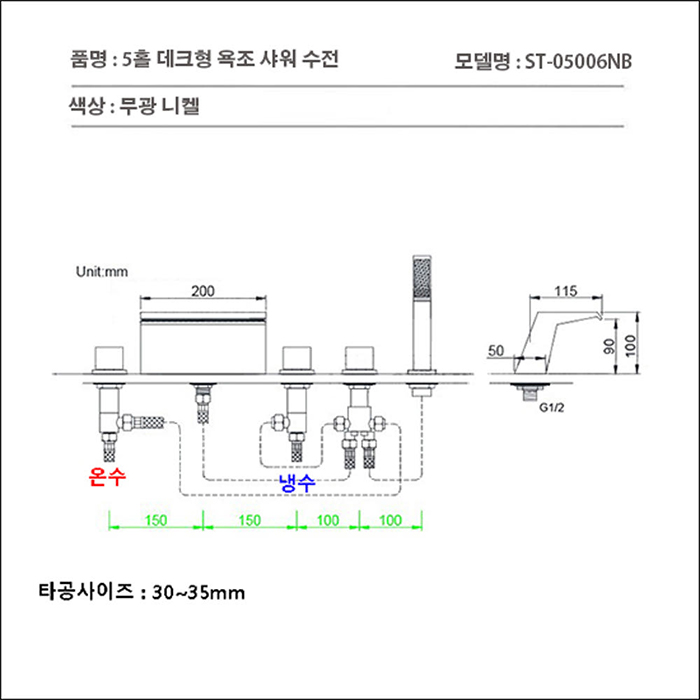 품명 : 5홀 데크형 욕조 샤워 수전

모델명 : ST-05006NB

색상 : 무광 니켈

Unit:mm

200

115

50

90

100

G1/2

온수

냉수

150

150

100

100

타공사이즈 : 30~35mm