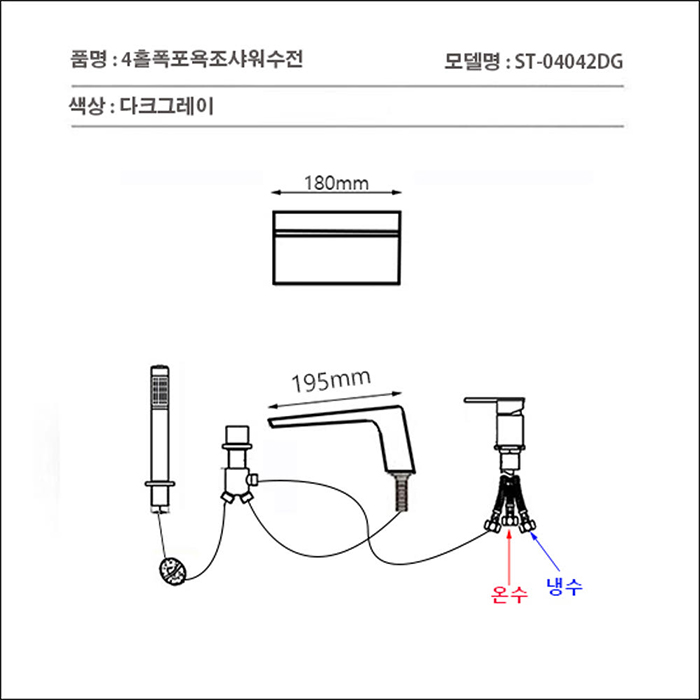 품명 : 4홀폭포욕조샤워수전

모델명 : ST-04042DG

색상 : 다크그레이

180mm

195mm

온수

냉수