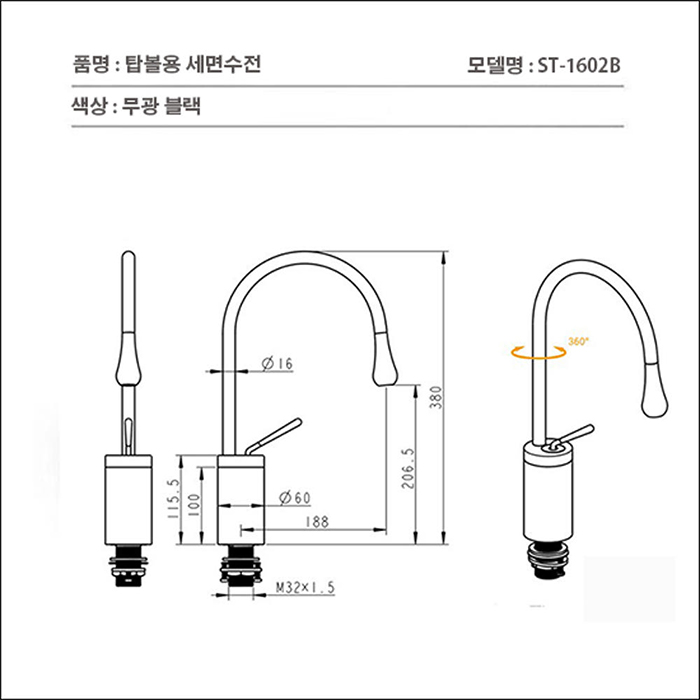 품명 : 탑볼용 세면수전

모델명 : ST-1602B

색상 : 무광 블랙

Ø16

380

206.5

115.5

100

Ø60

188

M32×1.5

360°