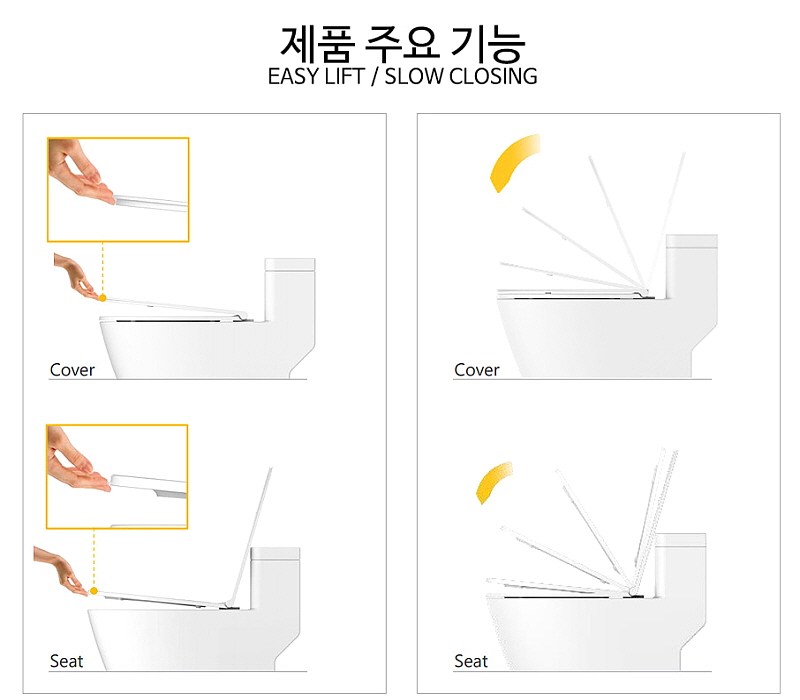 제품 주요 기능
EASY LIFT / SLOW CLOSING

Cover

Seat

Cover

Seat