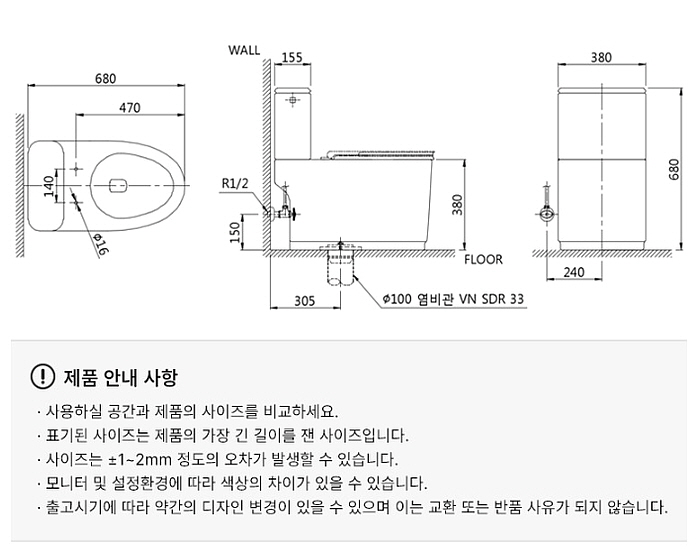 680

470

140

Ø16

WALL

155

R1/2

150

380

FLOOR

305

Ø100 염비관 VN SDR 33

380

680

240

! 제품 안내 사항

· 사용하실 공간과 제품의 사이즈를 비교하세요.

· 표기된 사이즈는 제품의 가장 긴 길이를 잰 사이즈입니다.

· 사이즈는 ±1~2mm 정도의 오차가 발생할 수 있습니다.

· 모니터 및 설정환경에 따라 색상의 차이가 있을 수 있습니다.

· 출고시기에 따라 약간의 디자인 변경이 있을 수 있으며 이는 교환 또는 반품 사유가 되지 않습니다.