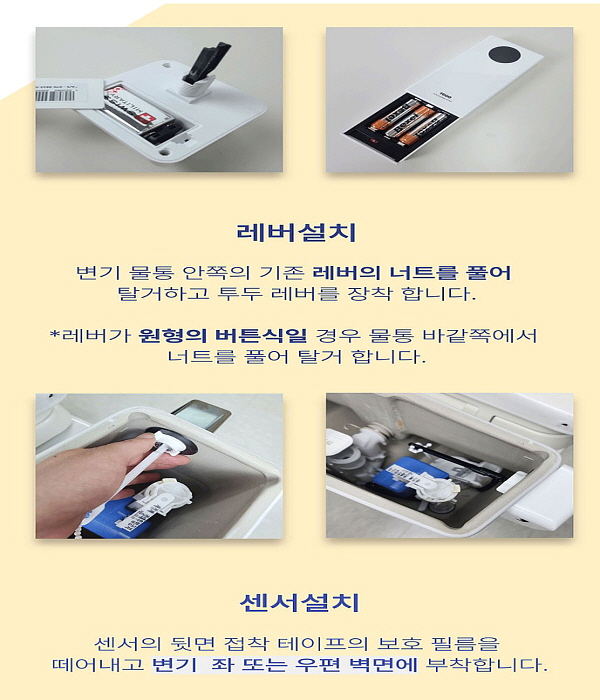 레버설치

변기 물통 안쪽의 기존 레버의 너트를 풀어 탈거하고 투두 레버를 장착 합니다.

*레버가 원형의 버튼식일 경우 물통 바깥쪽에서 너트를 풀어 탈거 합니다.

센서설치

센서의 뒷면 접착 테이프의 보호 필름을 떼어내고 변기 좌 또는 우편 벽면에 부착합니다.